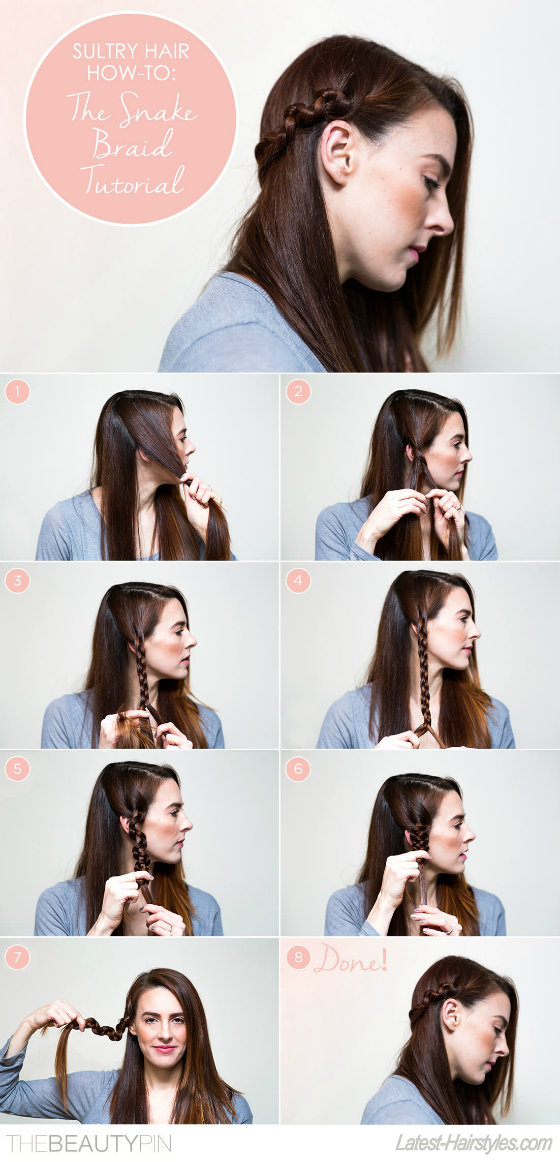 SULTRY HAIR HOW-TO:
The Snake Braid Tutorial

1

2

3

4

5

6

7

8 Done!

THEBEAUTYPIN

Latest-Hairstyles.com